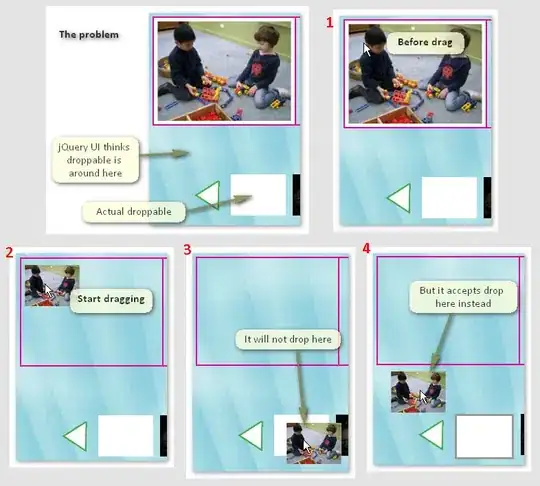 The problem

jQuery UI thinks droppable is around here

Actual droppable

1

Before drag

2

Start dragging

3

It will not drop here

4

But it accepts drop here instead