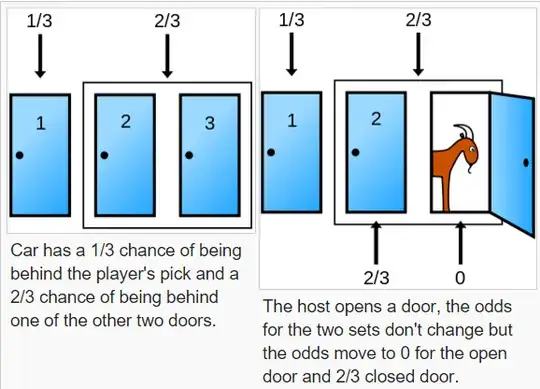 1/3

2/3

1

2

3

Car has a 1/3 chance of being behind the player's pick and a 2/3 chance of being behind one of the other two doors.

1/3

2/3

1

2

2/3

0

The host opens a door, the odds for the two sets don't change but the odds move to 0 for the open door and 2/3 closed door.