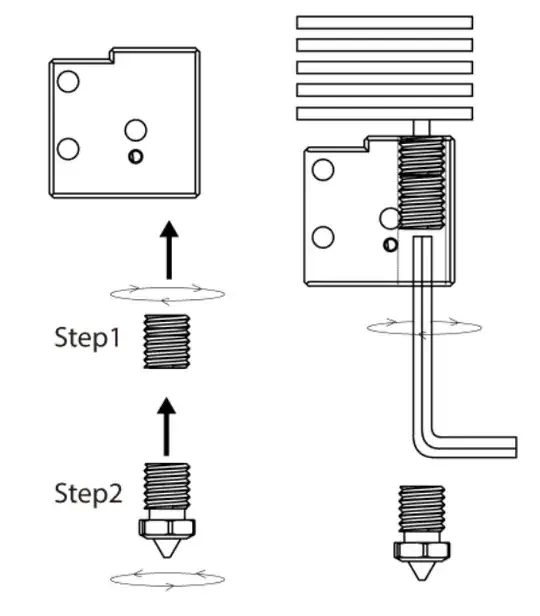 Step1

Step2